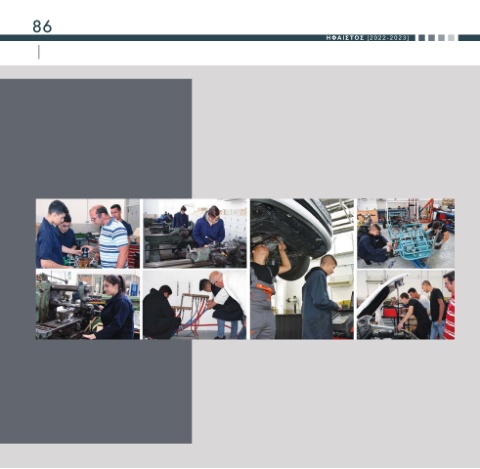 86

ΗΦΑΙΣΤΟΣ [2022-2023]